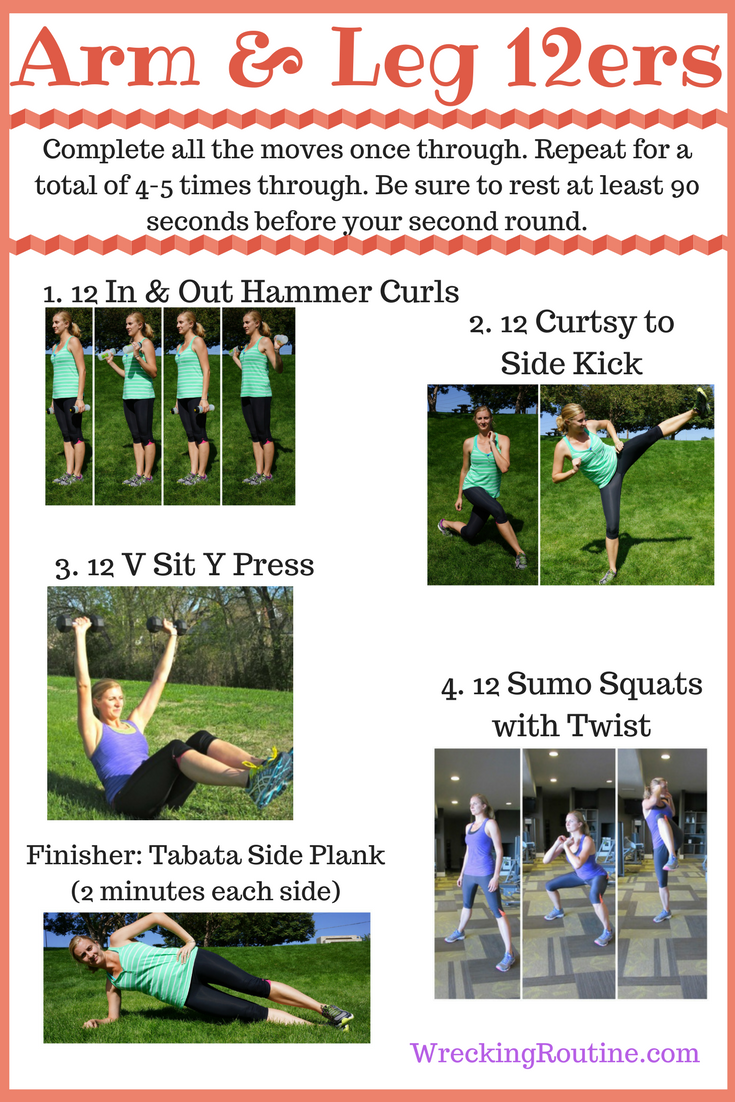 Arm & Leg 12ers

Complete all the moves once through. Repeat for a total of 4-5 times through. Be sure to rest at least 90 seconds before your second round.

1. 12 In & Out Hammer Curls

2. 12 Curtsy to Side Kick

3. 12 V Sit Y Press

4. 12 Sumo Squats with Twist

Finisher: Tabata Side Plank (2 minutes each side)

WreckingRoutine.com