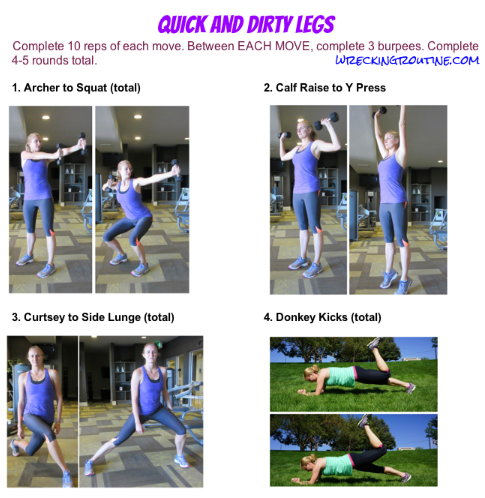 QUICK AND DIRTY LEGS

Complete 10 reps of each move. Between EACH MOVE, complete 3 burpees. Complete 4-5 rounds total.

WRECKINGROUTINE.COM

1. Archer to Squat (total)

2. Calf Raise to Y Press

3. Curtsey to Side Lunge (total)

4. Donkey Kicks (total)